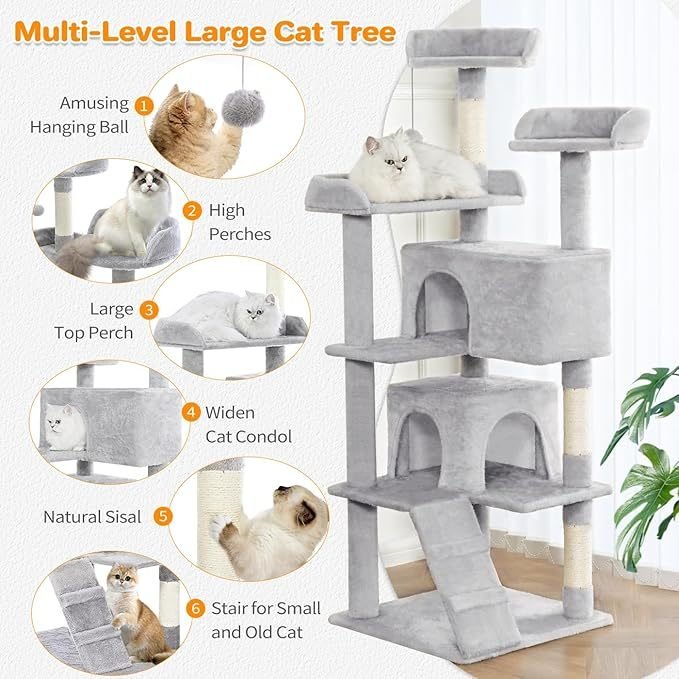 Multi-Level Large Cat Tree

Amusing Hanging Ball 1

2 High Perches

Large Top Perch 3

4 Widen Cat Condol

Natural Sisal 5

6 Stair for Small and Old Cat